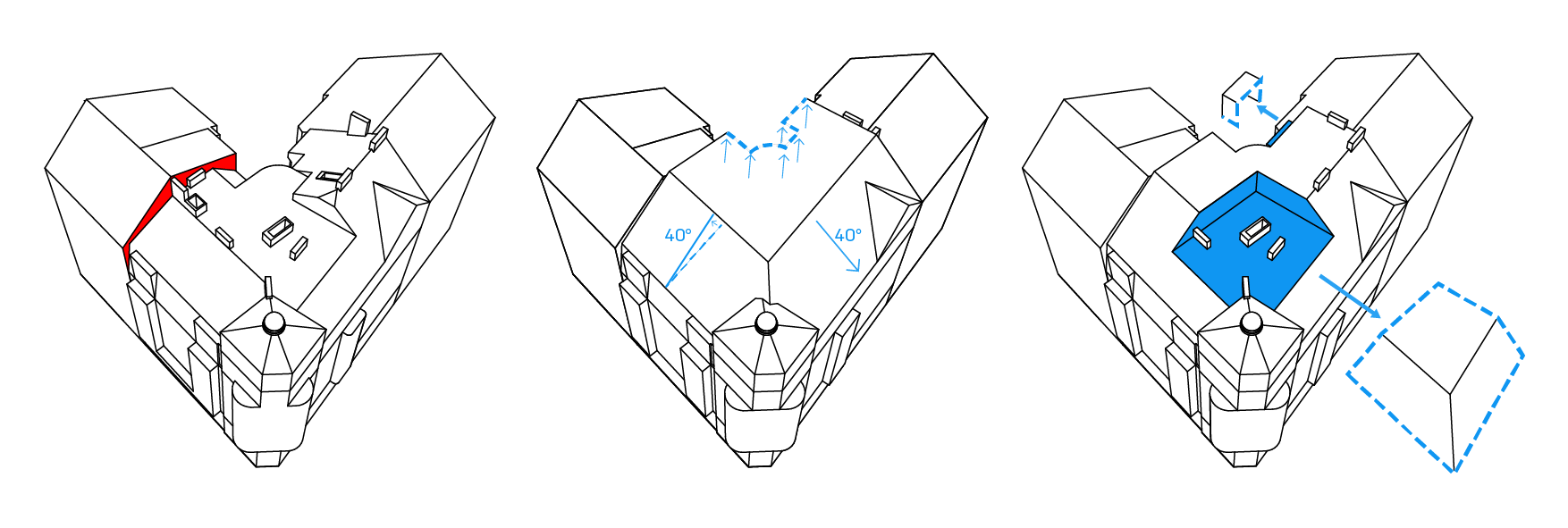 40°
40°