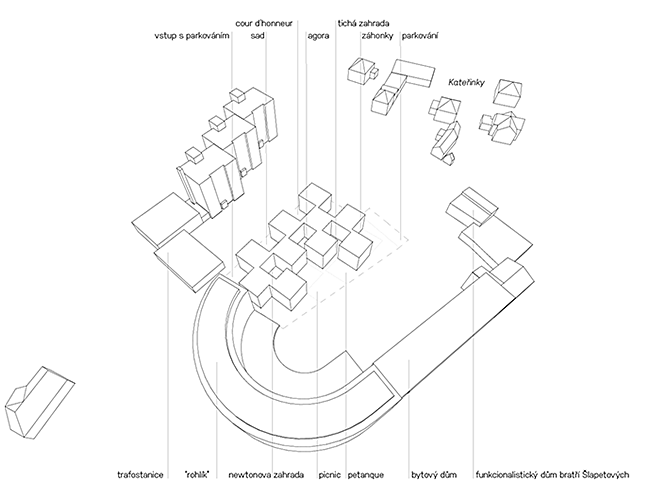 cour d'honneur
tichá zahrada
vstup s parkováním
sad
agora
záhonky
parkování
Kateřinky
trafostanice
"rohlík"
newtonova zahrada
picnic
petanque
bytový dům
funkcionalistický dům bratří Šlapetových